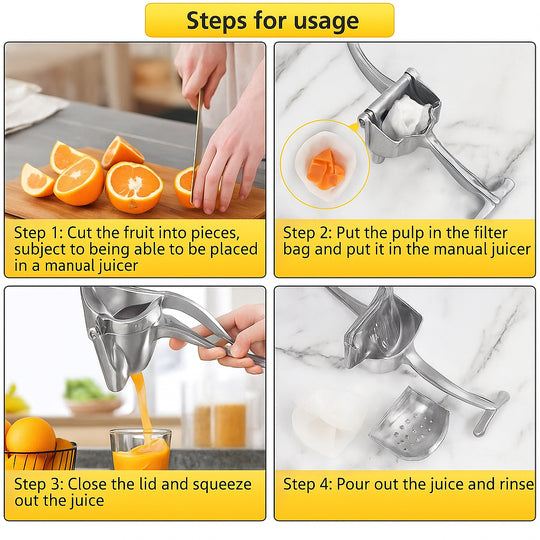 Steps for usage

Step 1: Cut the fruit into pieces, subject to being able to be placed in a manual juicer

Step 2: Put the pulp in the filter bag and put it in the manual juicer

Step 3: Close the lid and squeeze out the juice

Step 4: Pour out the juice and rinse