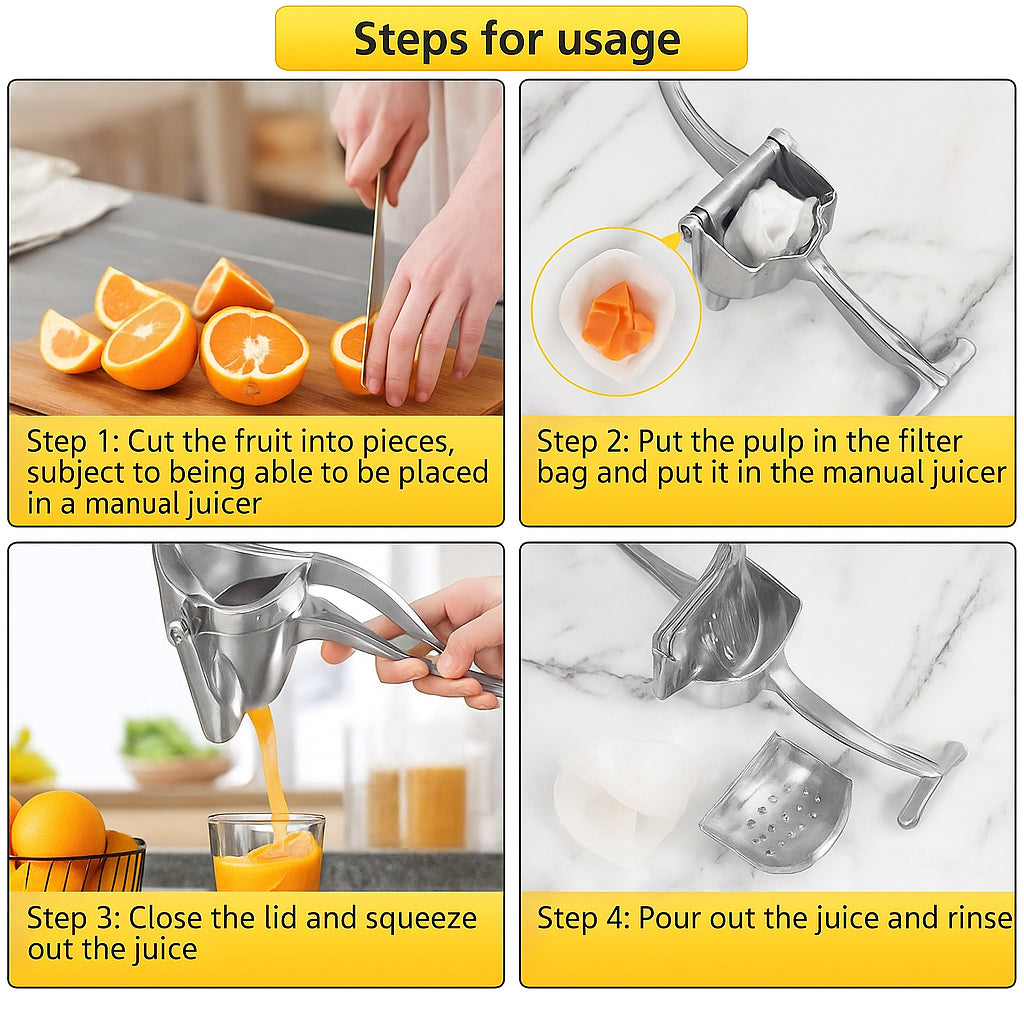 Steps for usage

Step 1: Cut the fruit into pieces, subject to being able to be placed in a manual juicer

Step 2: Put the pulp in the filter bag and put it in the manual juicer

Step 3: Close the lid and squeeze out the juice

Step 4: Pour out the juice and rinse