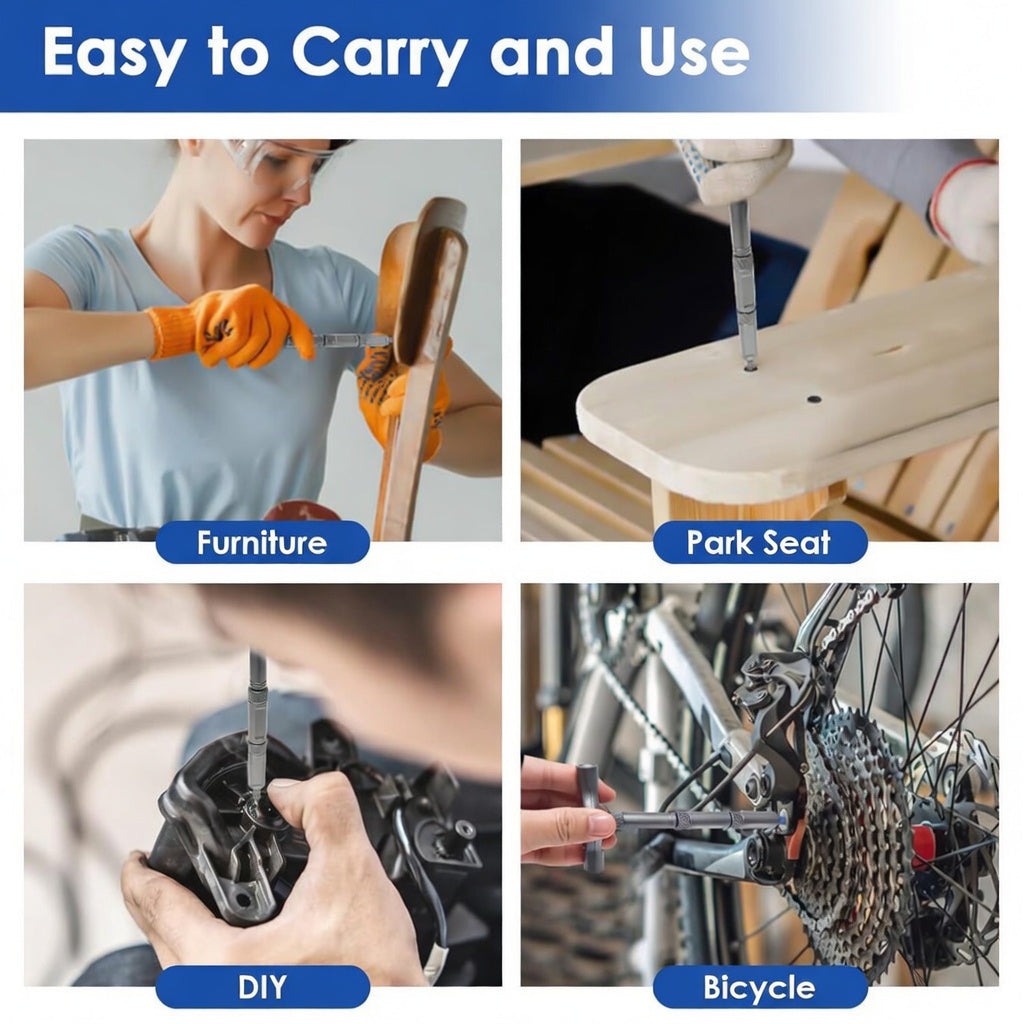 Easy to Carry and Use

Furniture

Park Seat

DIY

Bicycle