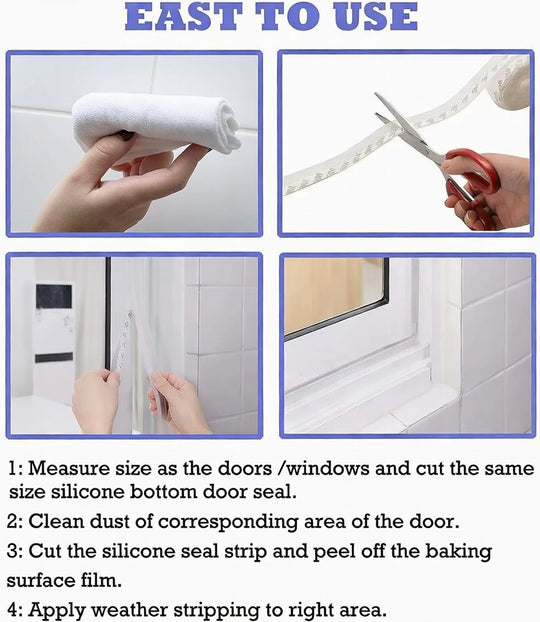 EAST TO USE

1: Measure size as the doors /windows and cut the same size silicone bottom door seal.

2: Clean dust of corresponding area of the door.

3: Cut the silicone seal strip and peel off the baking surface film.

4: Apply weather stripping to right area.