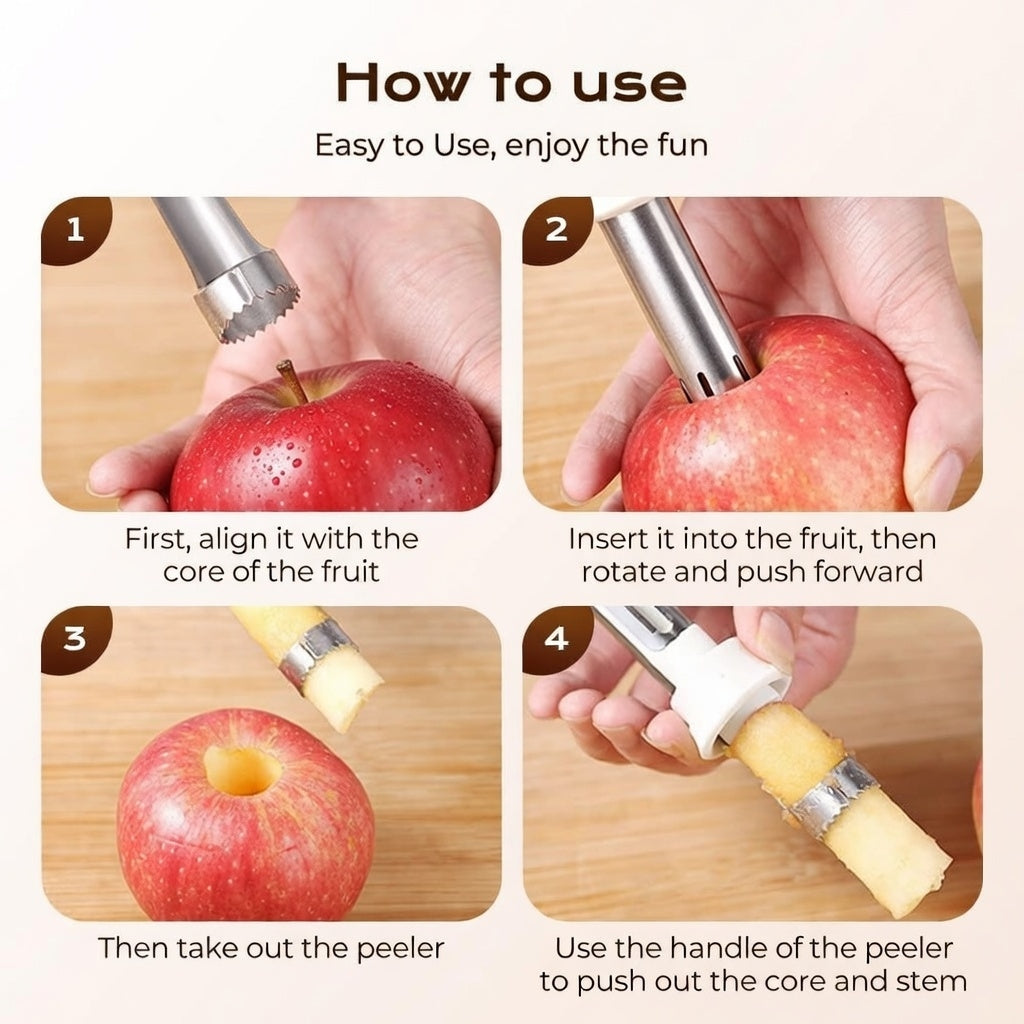 How to use

Easy to Use, enjoy the fun

1

First, align it with the core of the fruit

2

Insert it into the fruit, then rotate and push forward

3

Then take out the peeler

4

Use the handle of the peeler to push out the core and stem