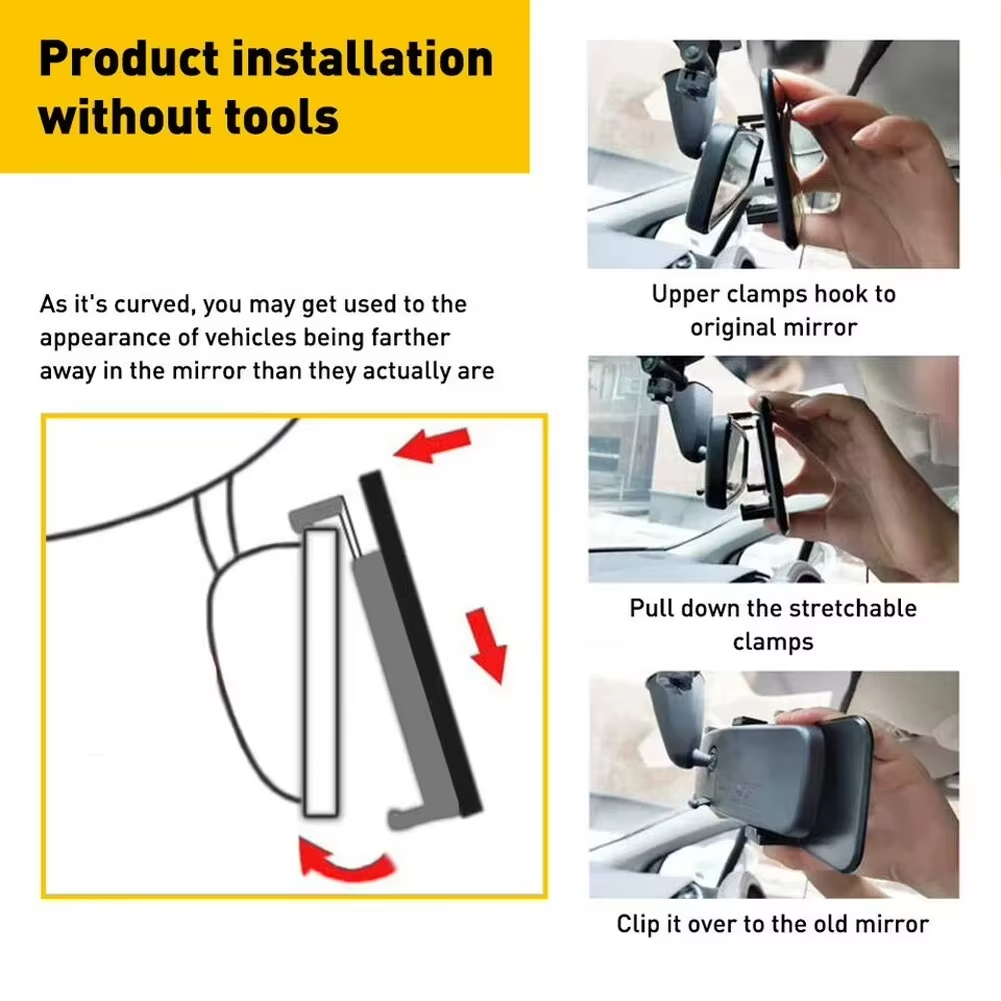 Product installation without tools

As it's curved, you may get used to the appearance of vehicles being farther away in the mirror than they actually are

Upper clamps hook to original mirror

Pull down the stretchable clamps

Clip it over to the old mirror